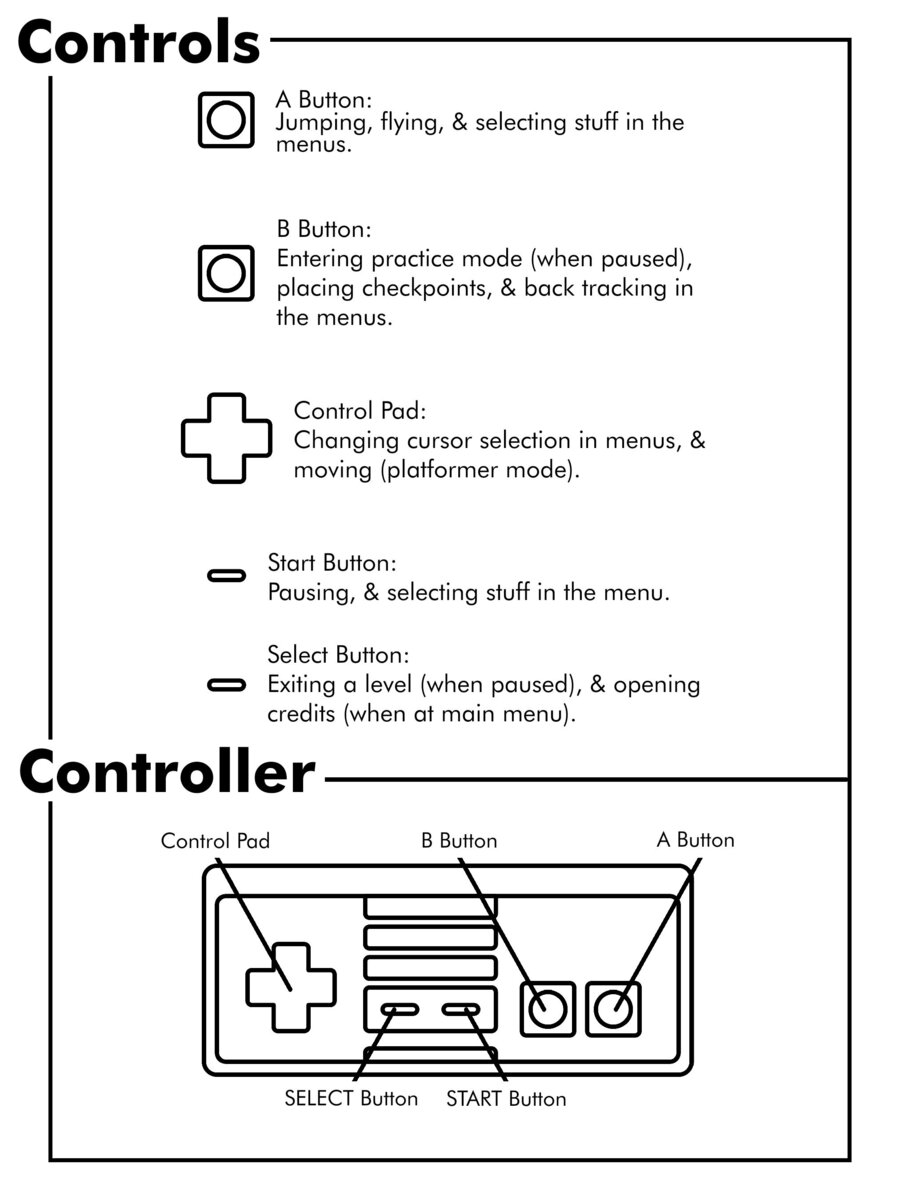 Controls

A Button:
Jumping, flying, & selecting stuff in the menus.

B Button:
Entering practice mode (when paused), placing checkpoints, & back tracking in the menus.

Control Pad:
Changing cursor selection in menus, & moving (platformer mode).

Start Button:
Pausing, & selecting stuff in the menu.

Select Button:
Exiting a level (when paused), & opening credits (when at main menu).

Controller

Control Pad

B Button

A Button

SELECT Button

START Button