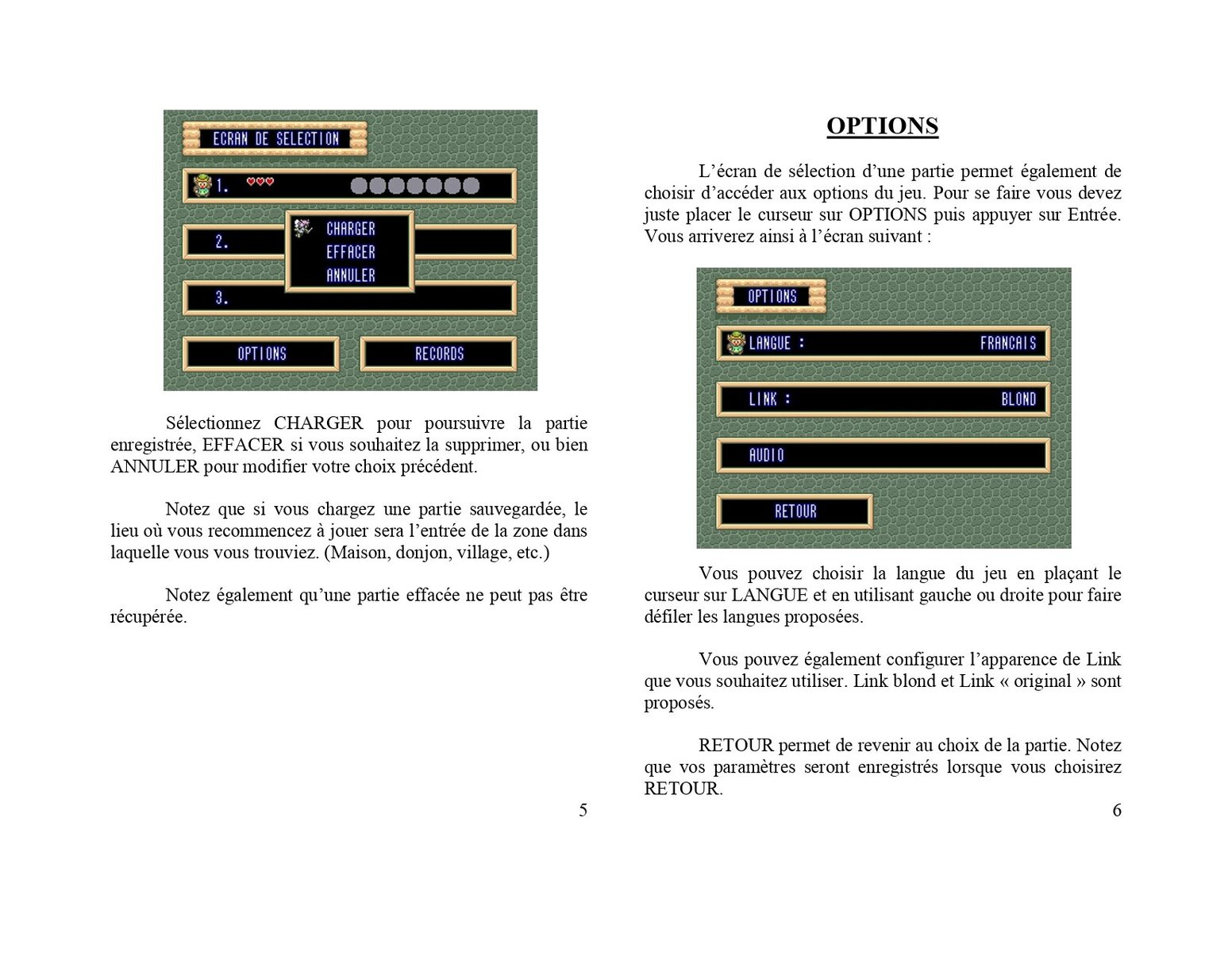 ECRAN DE SELECTION

1.

2.

CHARGER
EFFACER
ANNULER

3.

OPTIONS

RECORDS

Sélectionnez CHARGER pour poursuivre la partie enregistrée, EFFACER si vous souhaitez la supprimer, ou bien ANNULER pour modifier votre choix précédent.

Notez que si vous chargez une partie sauvegardée, le lieu où vous recommencez à jouer sera l'entrée de la zone dans laquelle vous vous trouviez. (Maison, donjon, village, etc.)

Notez également qu'une partie effacée ne peut pas être récupérée.

5

OPTIONS

L'écran de sélection d'une partie permet également de choisir d'accéder aux options du jeu. Pour se faire vous devez juste placer le curseur sur OPTIONS puis appuyer sur Entrée. Vous arriverez ainsi à l'écran suivant :

OPTIONS

LANGUE : FRANCAIS

LINK : BLOND

AUDIO

RETOUR

Vous pouvez choisir la langue du jeu en plaçant le curseur sur LANGUE et en utilisant gauche ou droite pour faire défiler les langues proposées.

Vous pouvez également configurer l'apparence de Link que vous souhaitez utiliser. Link blond et Link « original » sont proposés.

RETOUR permet de revenir au choix de la partie. Notez que vos paramètres seront enregistrés lorsque vous choisirez RETOUR.

6