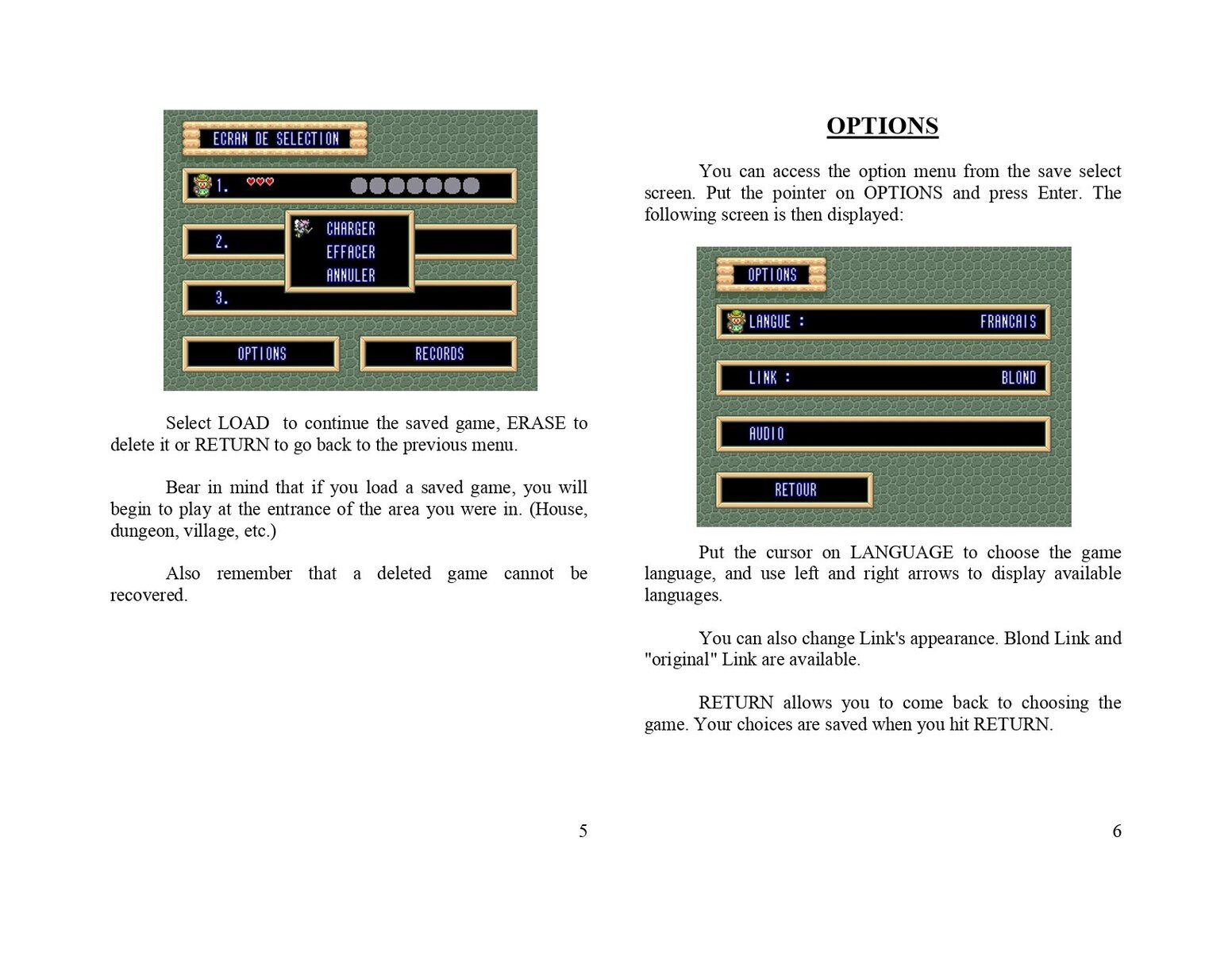 ECRAN DE SELECTION

1.

2.

CHARGER
EFFACER
ANNULER

3.

OPTIONS

RECORDS

Select LOAD to continue the saved game, ERASE to delete it or RETURN to go back to the previous menu.

Bear in mind that if you load a saved game, you will begin to play at the entrance of the area you were in. (House, dungeon, village, etc.)

Also remember that a deleted game cannot be recovered.

5

OPTIONS

You can access the option menu from the save select screen. Put the pointer on OPTIONS and press Enter. The following screen is then displayed:

OPTIONS

LANGUE : FRANCAIS

LINK : BLOND

AUDIO

RETOUR

Put the cursor on LANGUAGE to choose the game language, and use left and right arrows to display available languages.

You can also change Link's appearance. Blond Link and "original" Link are available.

RETURN allows you to come back to choosing the game. Your choices are saved when you hit RETURN.

6