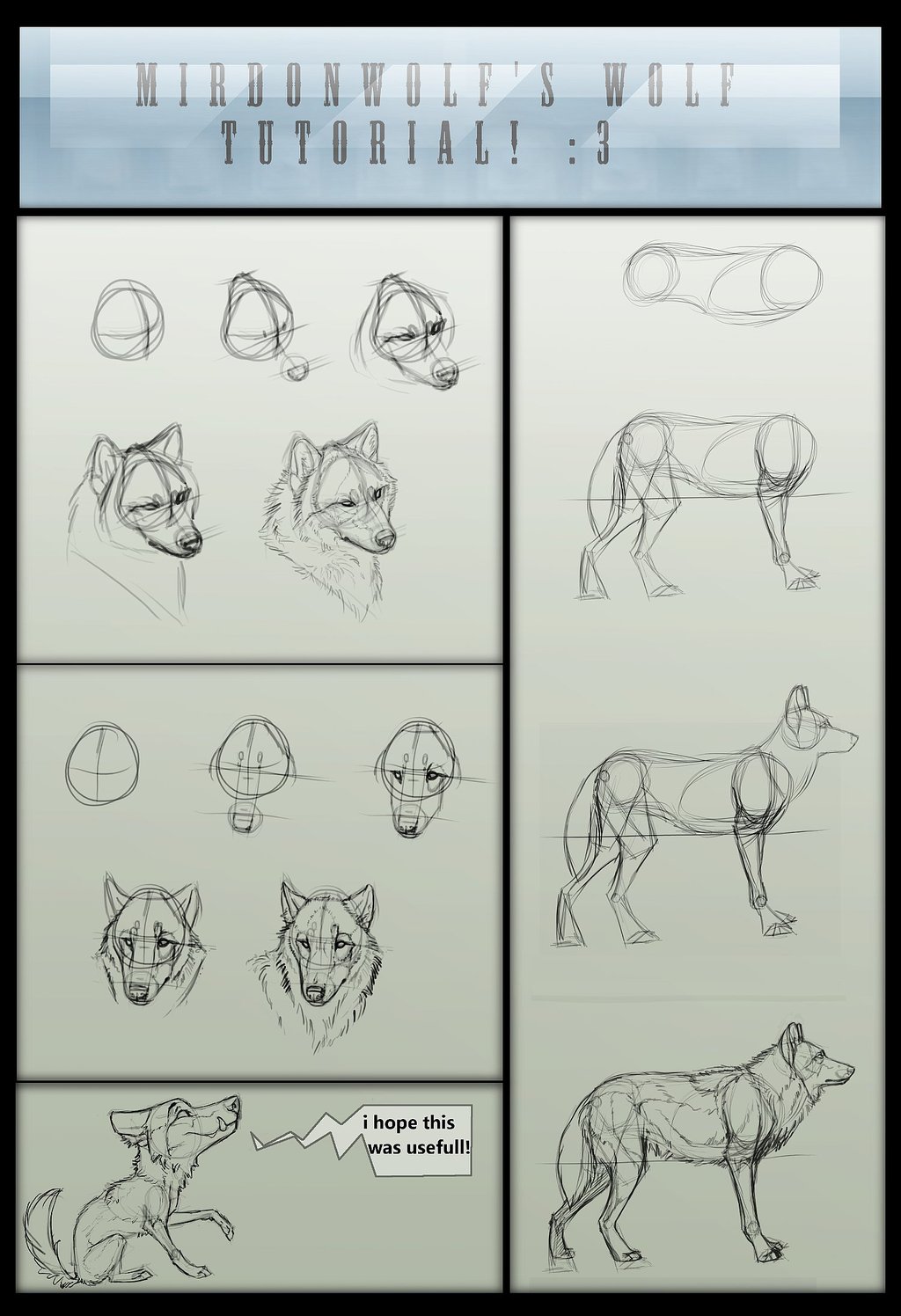 MIRDONWOLF'S WOLF TUTORIAL! :3

i hope this was usefull!