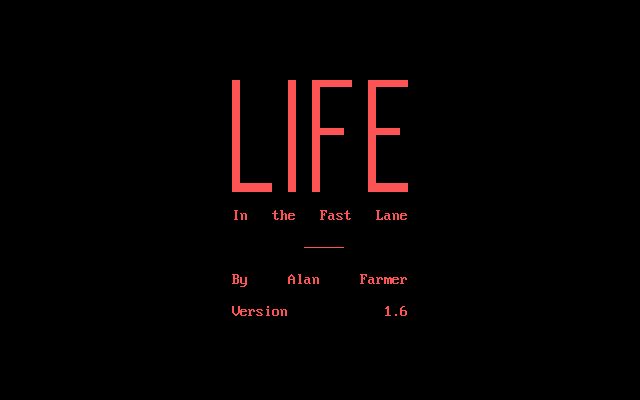 LIFE

In the Fast Lane

By Alan Farmer

Version 1.6